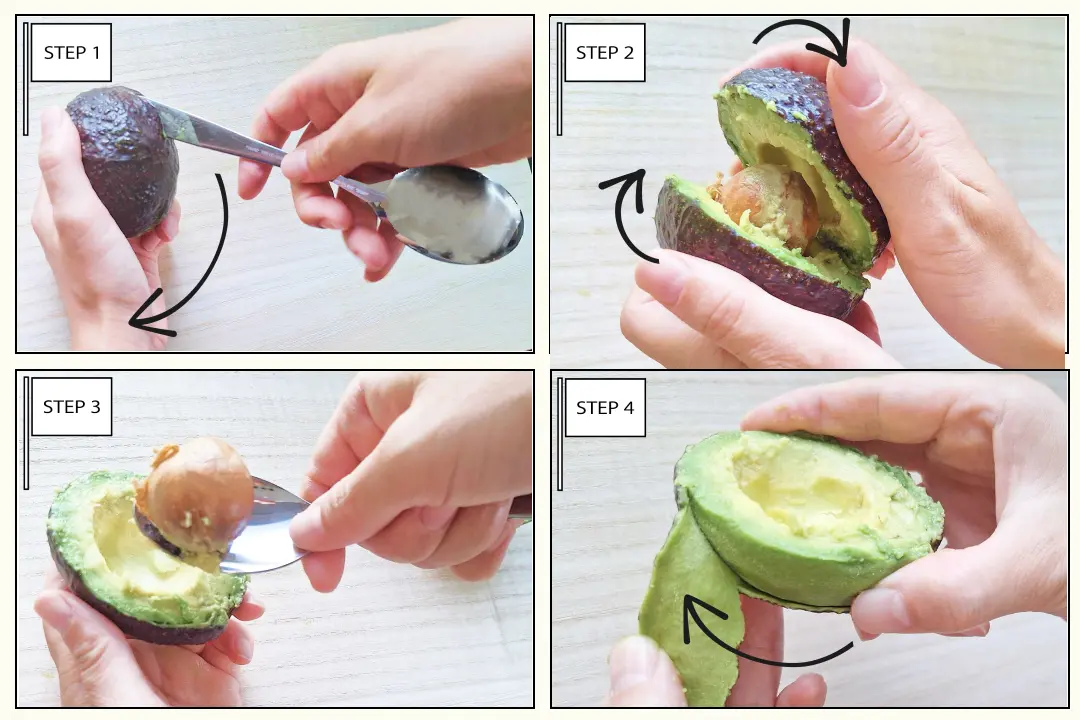 STEP 1

STEP 2

STEP 3

STEP 4